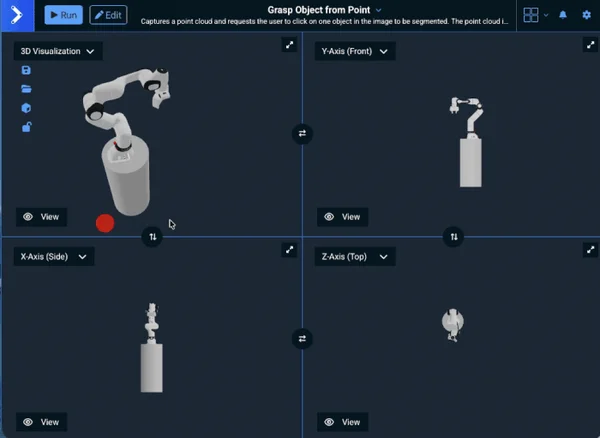 Run Edit

Grasp Object from Point

Captures a point cloud and requests the user to click on one object in the image to be segmented. The point cloud i...

3D Visualization

View

Y-Axis (Front)

View

X-Axis (Side)

View

Z-Axis (Top)

View